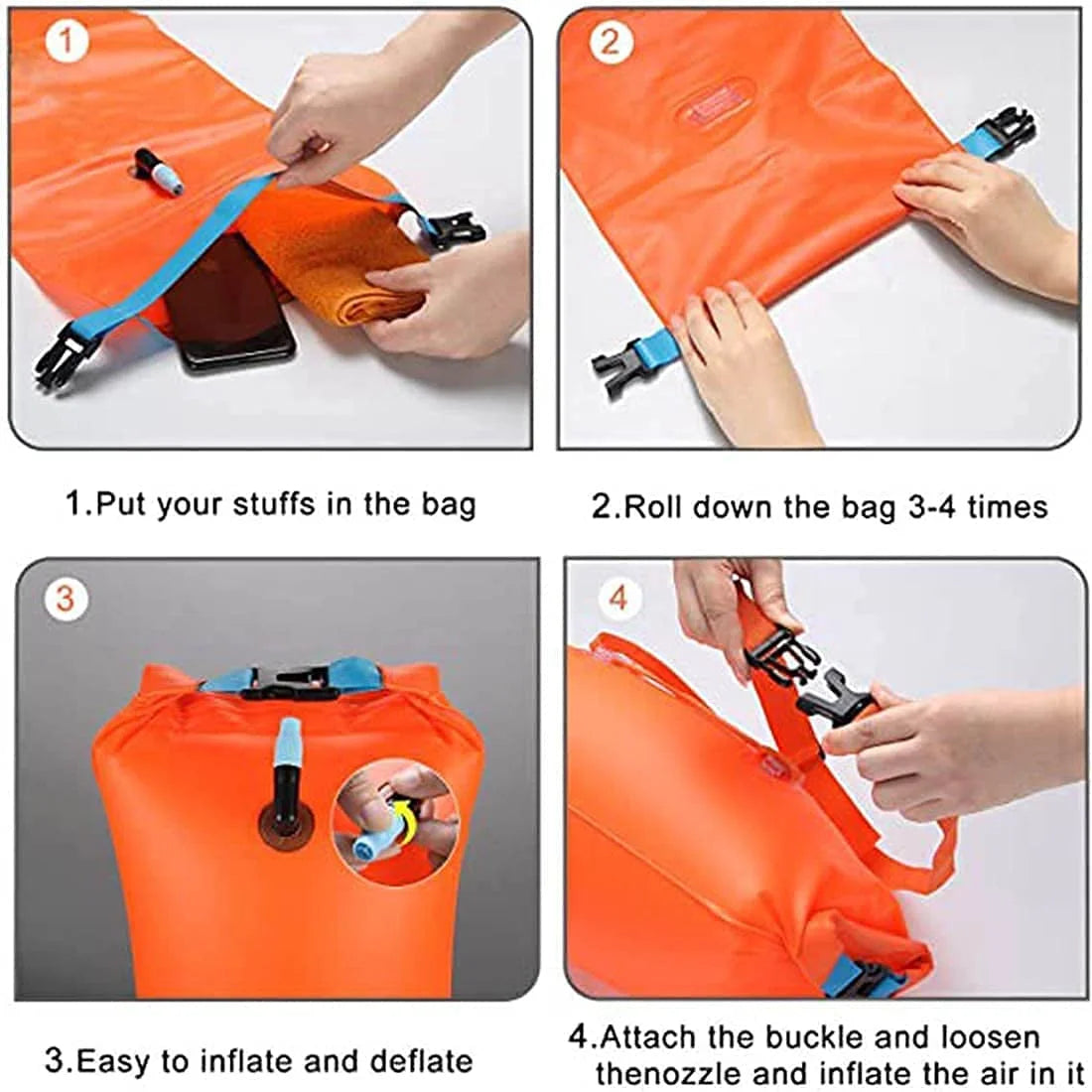 1

2

1.Put your stuffs in the bag

2.Roll down the bag 3-4 times

3

4

3.Easy to inflate and deflate

4.Attach the buckle and loosen thenozzle and inflate the air in it